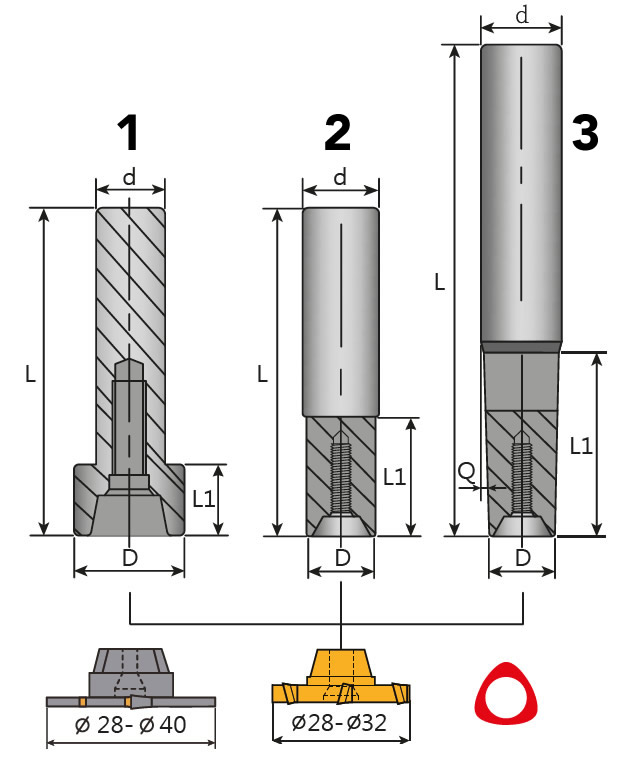 1
d
L
L1
D

2
d
L
L1
D

3
d
L
L1
Q
D

ø 28- ø 40
ø28-ø32